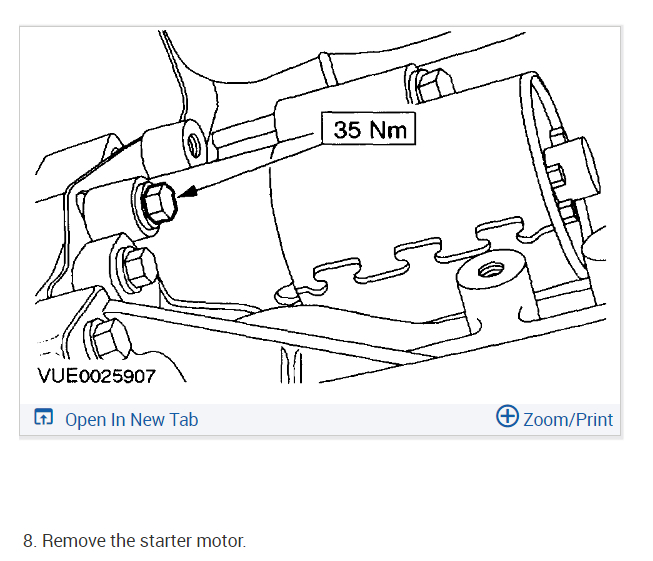 35 Nm

VUE0025907

Open In New Tab

Zoom/Print

8. Remove the starter motor.