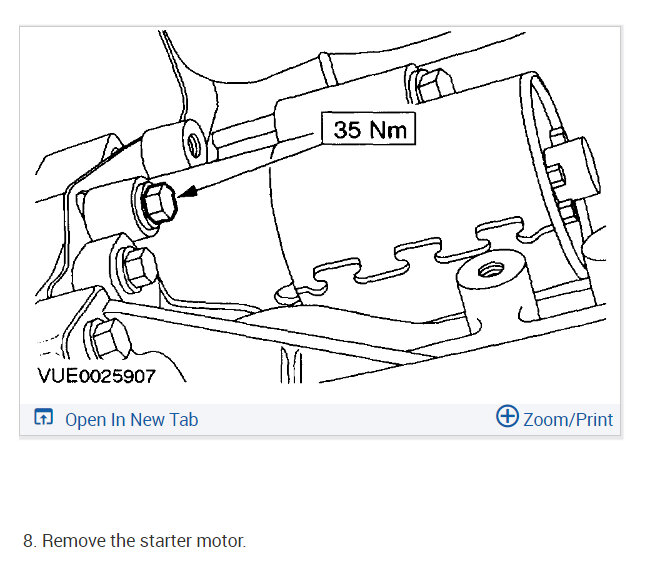 35 Nm

VUE0025907

Open In New Tab

Zoom/Print

8. Remove the starter motor.