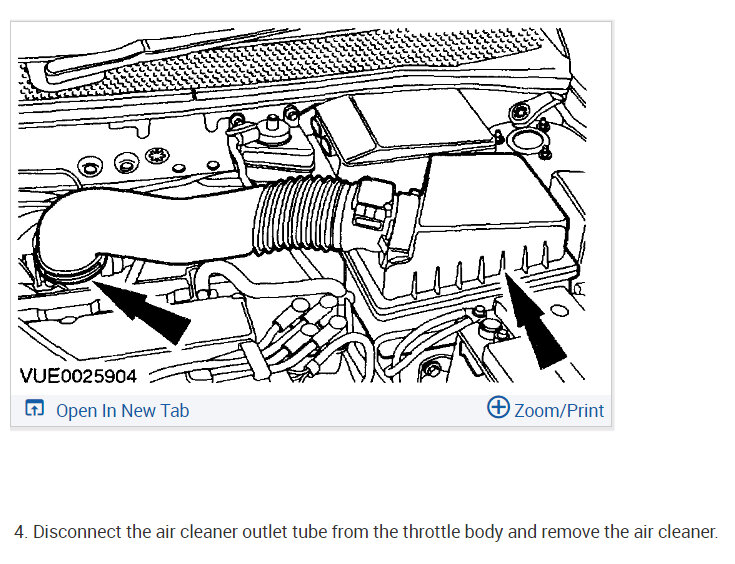 VUE0025904

Open In New Tab

Zoom/Print

4. Disconnect the air cleaner outlet tube from the throttle body and remove the air cleaner.