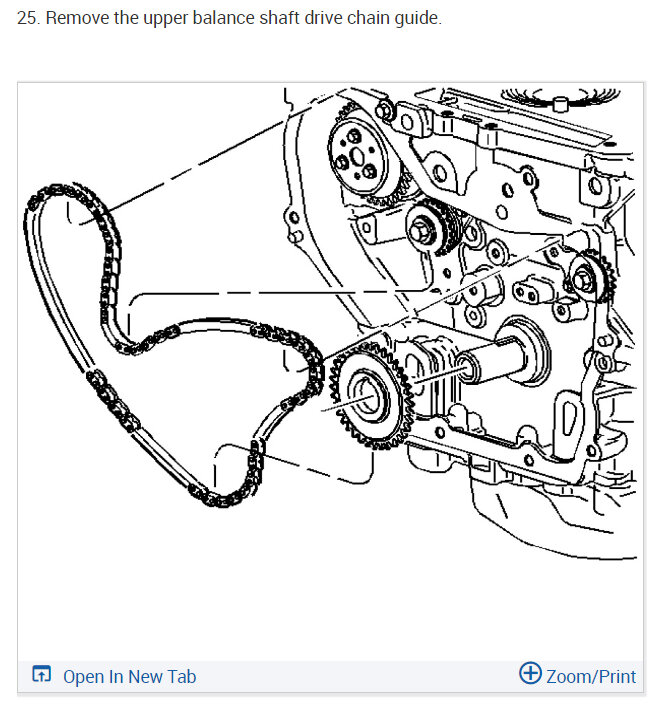 25. Remove the upper balance shaft drive chain guide.

Open In New Tab

Zoom/Print