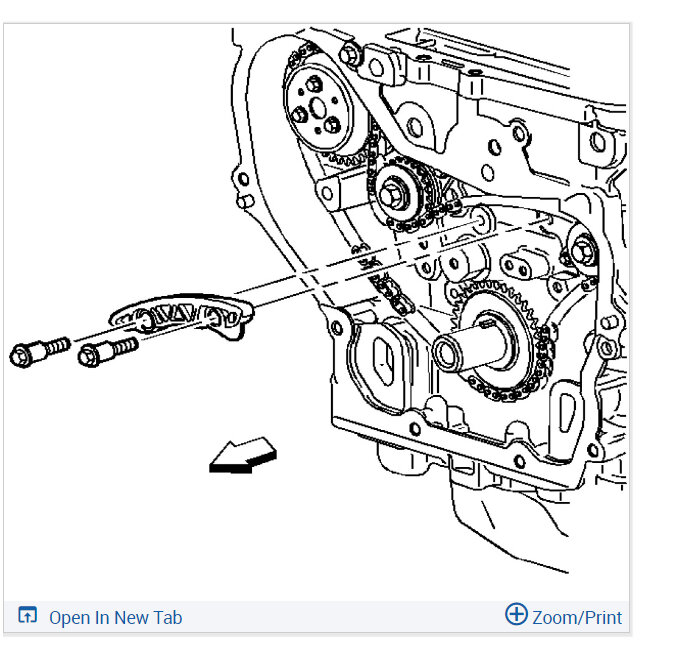 Open In New Tab

Zoom/Print