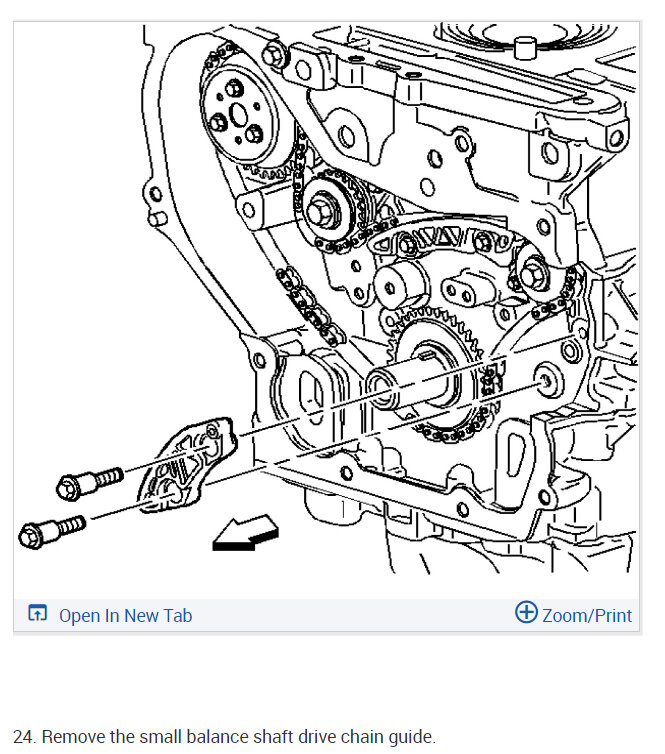 Open In New Tab

Zoom/Print

24. Remove the small balance shaft drive chain guide.