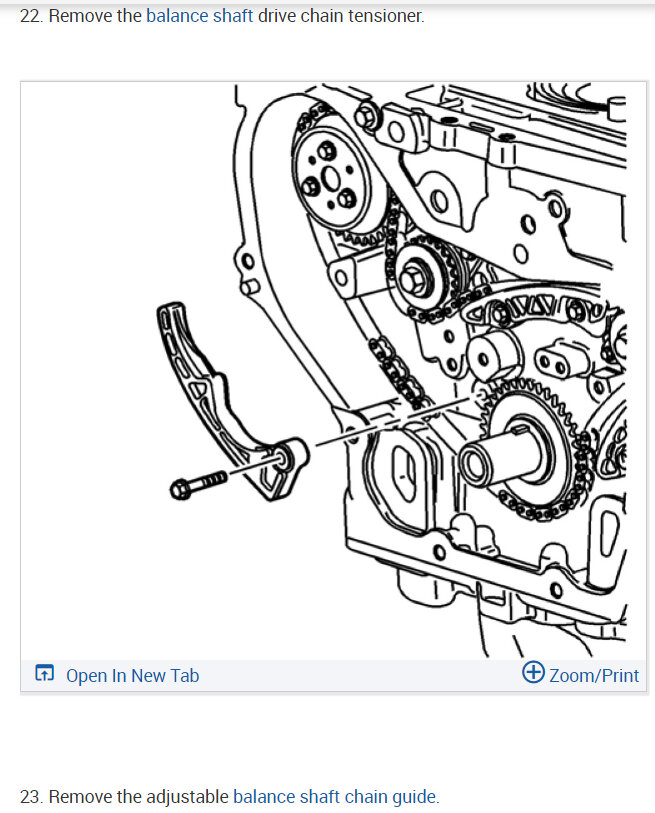 22. Remove the balance shaft drive chain tensioner.

Open In New Tab

Zoom/Print

23. Remove the adjustable balance shaft chain guide.