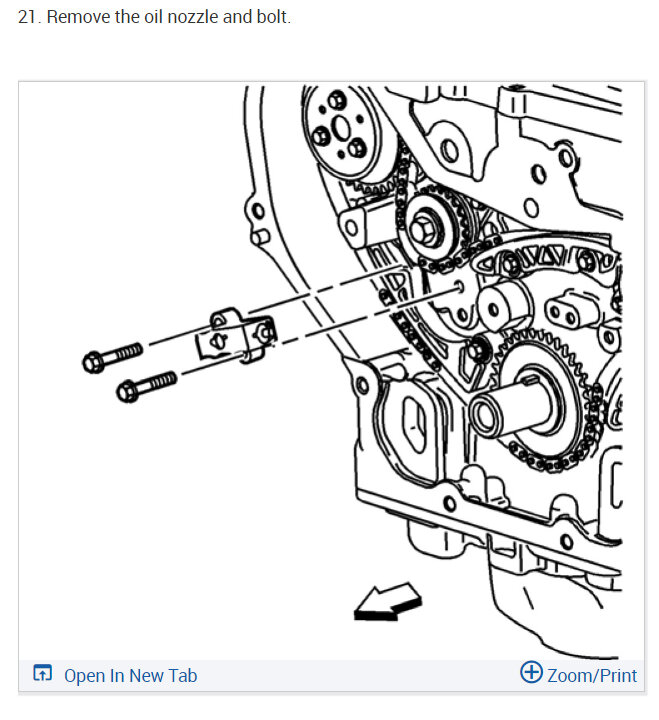 21. Remove the oil nozzle and bolt.

Open In New Tab

Zoom/Print