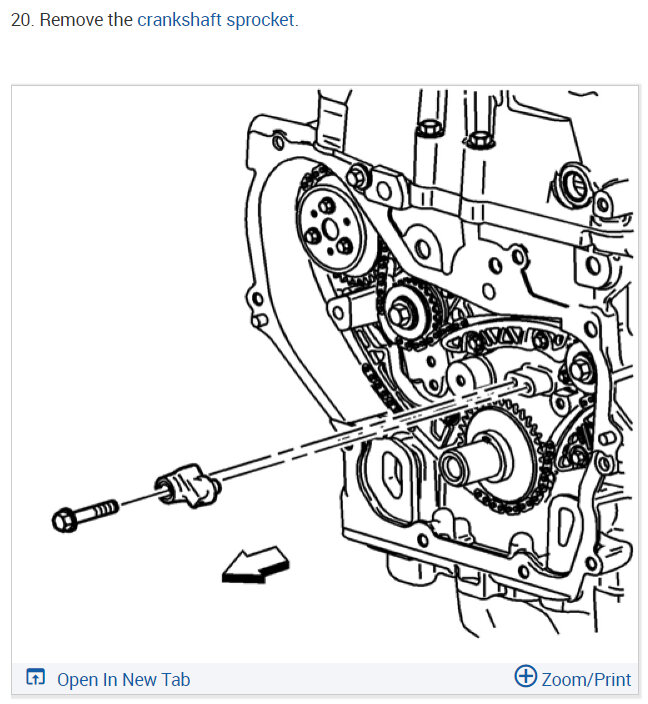 20. Remove the crankshaft sprocket.

Open In New Tab

Zoom/Print