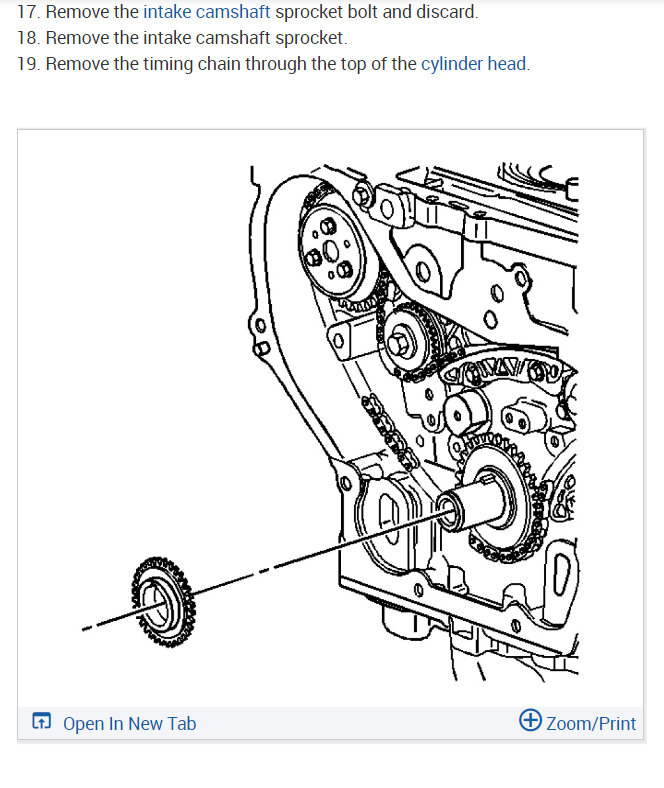 17. Remove the intake camshaft sprocket bolt and discard.
18. Remove the intake camshaft sprocket.
19. Remove the timing chain through the top of the cylinder head.

Open In New Tab

Zoom/Print