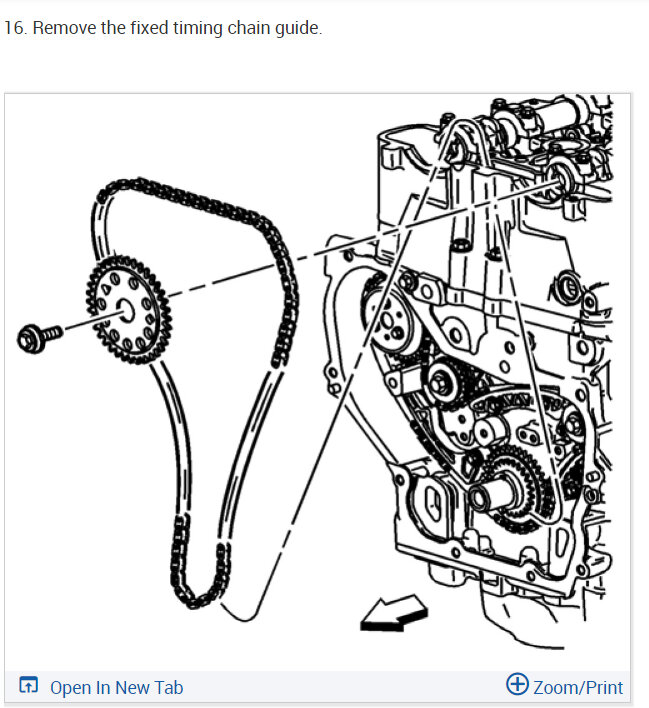 16. Remove the fixed timing chain guide.

Open In New Tab

Zoom/Print