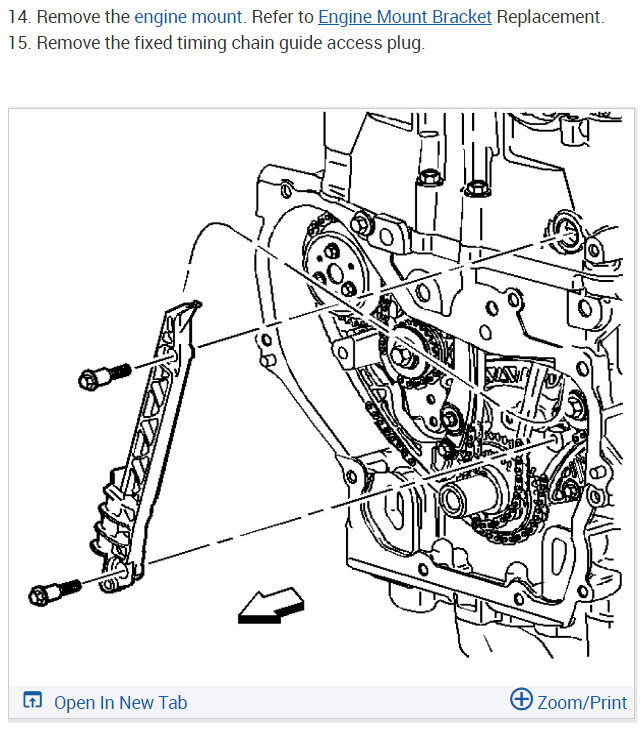 14. Remove the engine mount. Refer to Engine Mount Bracket Replacement.
15. Remove the fixed timing chain guide access plug.

Open In New Tab

Zoom/Print