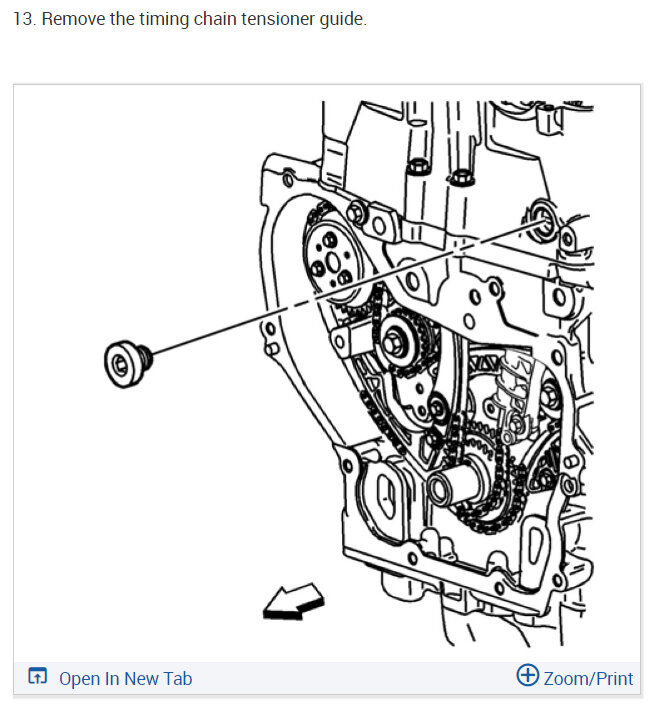 13. Remove the timing chain tensioner guide.

Open In New Tab

Zoom/Print