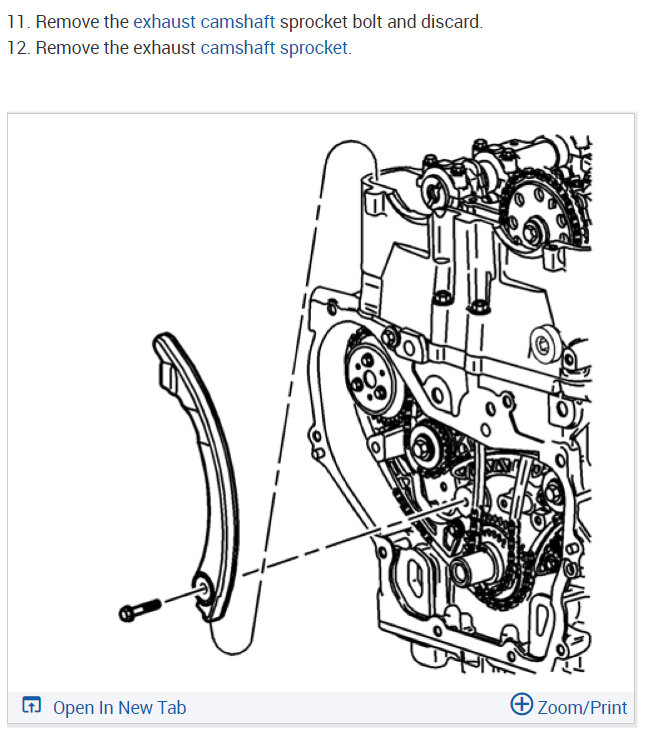 11. Remove the exhaust camshaft sprocket bolt and discard.
12. Remove the exhaust camshaft sprocket.

Open In New Tab
Zoom/Print