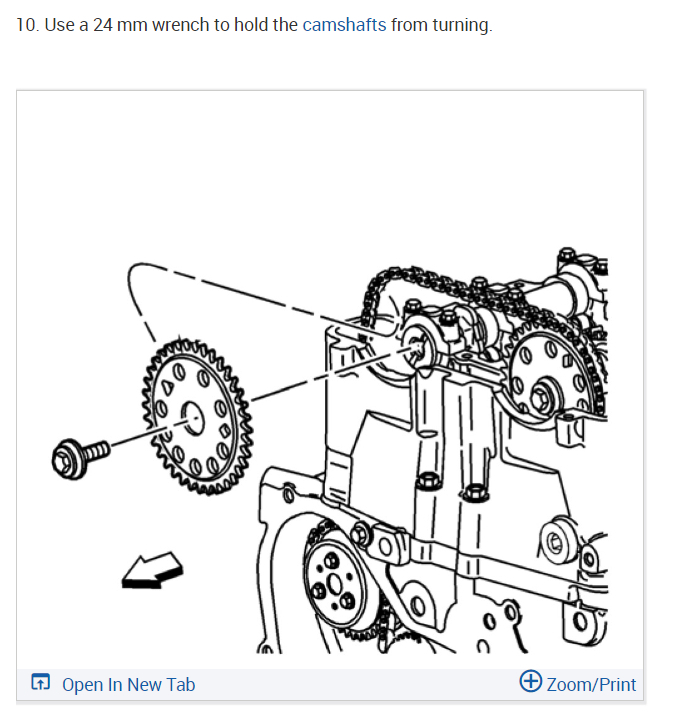 10. Use a 24 mm wrench to hold the camshafts from turning.

Open In New Tab

Zoom/Print