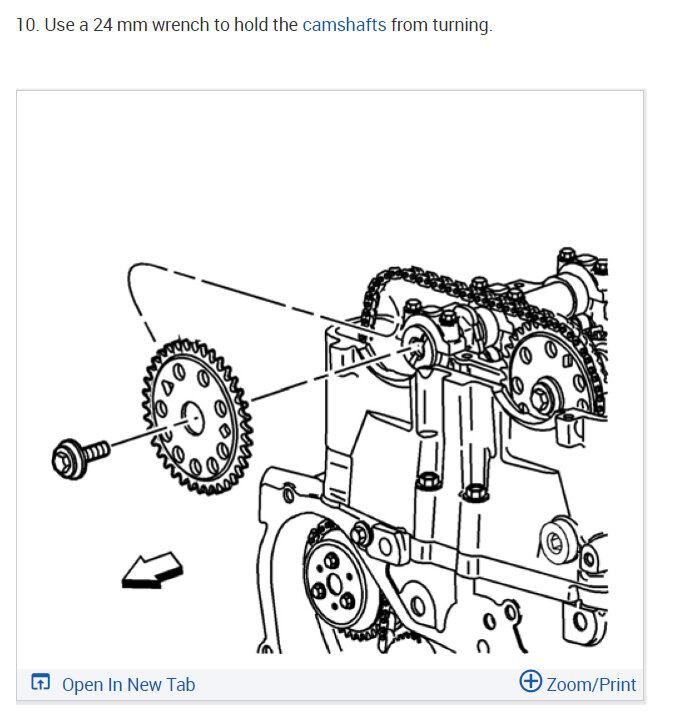 10. Use a 24 mm wrench to hold the camshafts from turning.

Open In New Tab

Zoom/Print