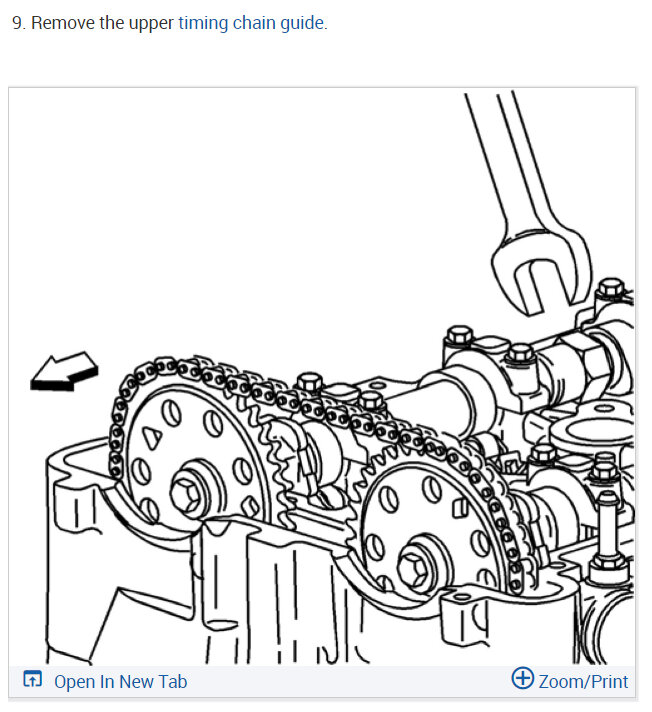 9. Remove the upper timing chain guide.

Open In New Tab

Zoom/Print