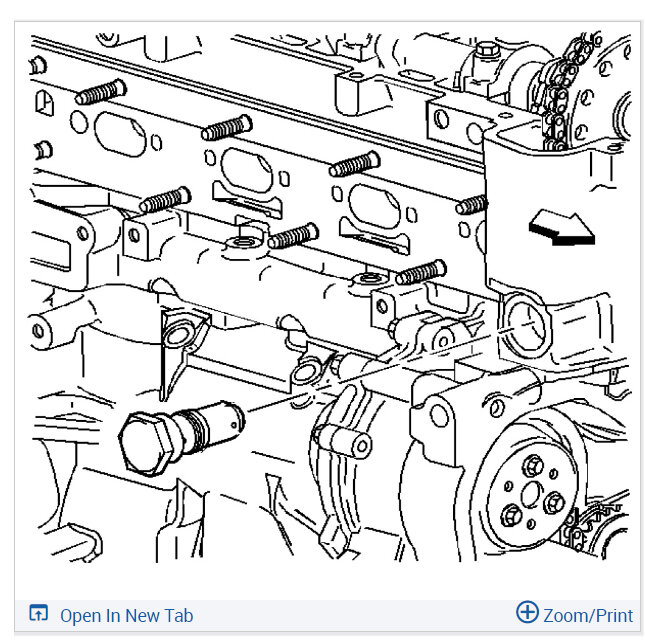 Open In New Tab

Zoom/Print