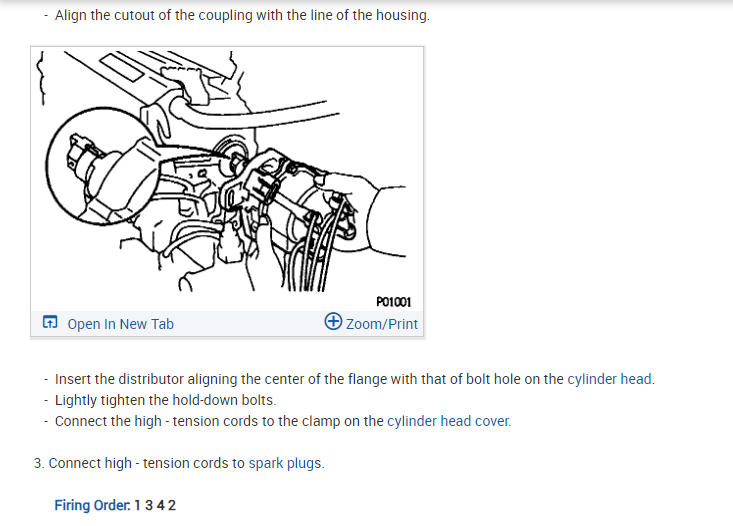 - Align the cutout of the coupling with the line of the housing.

P01001

Open In New Tab

Zoom/Print

- Insert the distributor aligning the center of the flange with that of bolt hole on the cylinder head.
- Lightly tighten the hold-down bolts.
- Connect the high - tension cords to the clamp on the cylinder head cover.

3. Connect high - tension cords to spark plugs.

Firing Order: 1 3 4 2