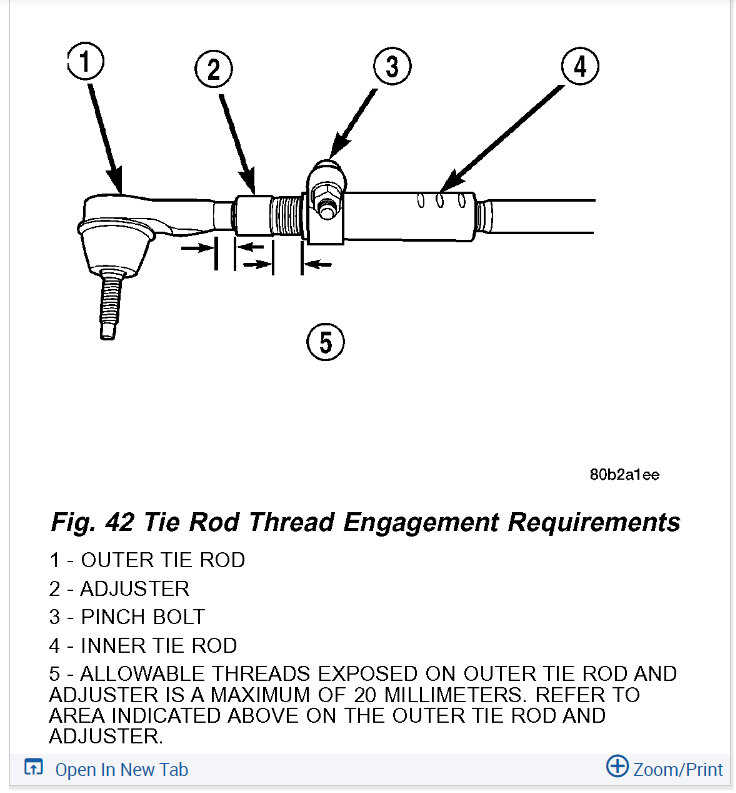 1
2
3
4
5

80b2a1ee

Fig. 42 Tie Rod Thread Engagement Requirements

1 - OUTER TIE ROD

2 - ADJUSTER

3 - PINCH BOLT

4 - INNER TIE ROD

5 - ALLOWABLE THREADS EXPOSED ON OUTER TIE ROD AND ADJUSTER IS A MAXIMUM OF 20 MILLIMETERS. REFER TO AREA INDICATED ABOVE ON THE OUTER TIE ROD AND ADJUSTER.

Open In New Tab

Zoom/Print