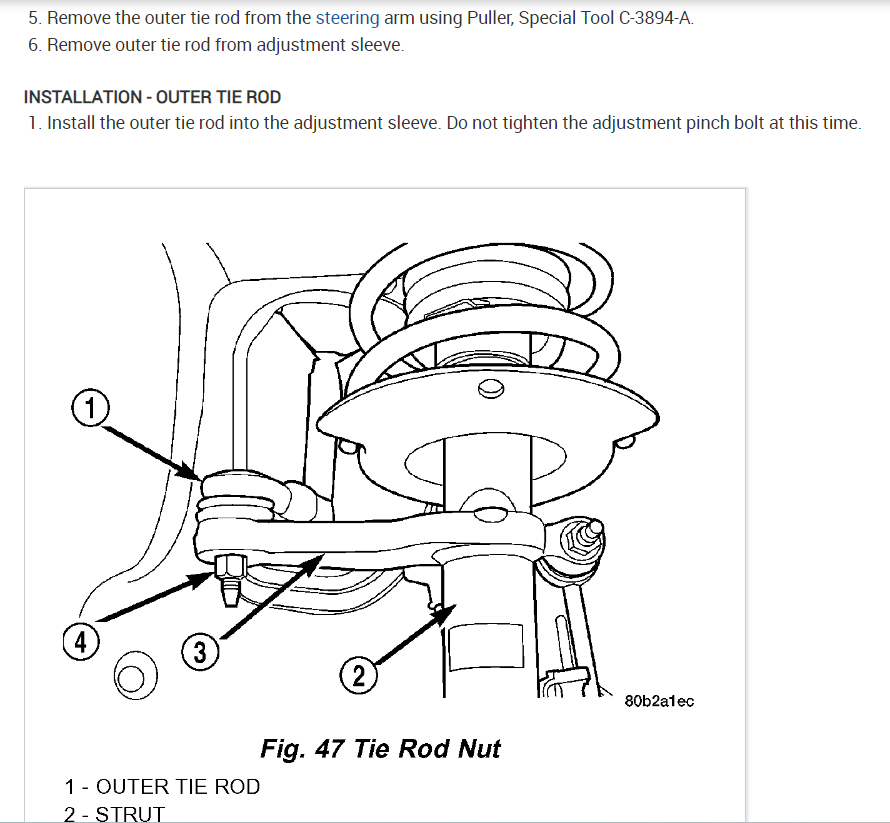 5. Remove the outer tie rod from the steering arm using Puller, Special Tool C-3894-A.
6. Remove outer tie rod from adjustment sleeve.

INSTALLATION - OUTER TIE ROD
1. Install the outer tie rod into the adjustment sleeve. Do not tighten the adjustment pinch bolt at this time.

1
4
3
2
80b2a1ec

Fig. 47 Tie Rod Nut

1 - OUTER TIE ROD
2 - STRUT