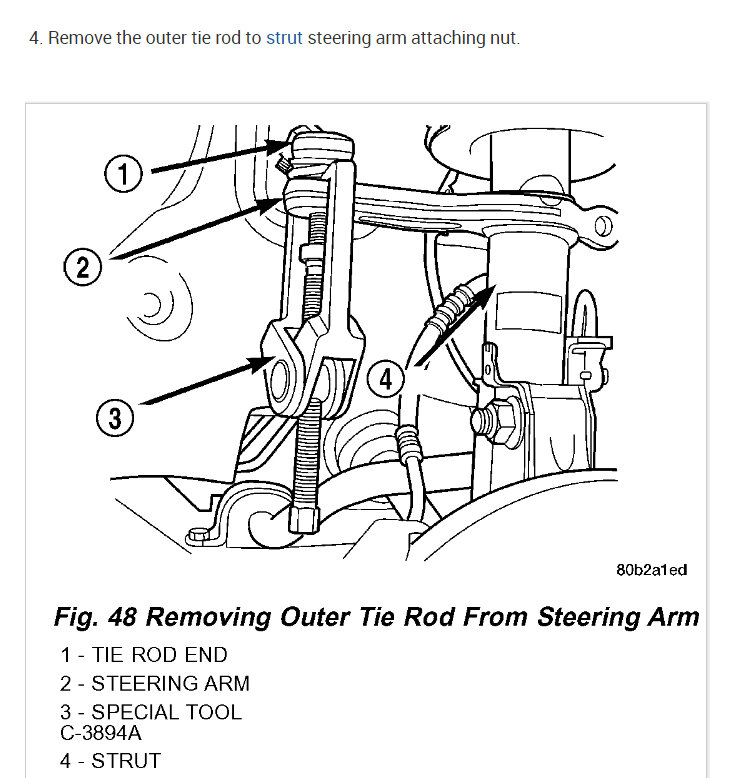 4. Remove the outer tie rod to strut steering arm attaching nut.

1

2

3

4

80b2a1ed

Fig. 48 Removing Outer Tie Rod From Steering Arm

1 - TIE ROD END
2 - STEERING ARM
3 - SPECIAL TOOL C-3894A
4 - STRUT