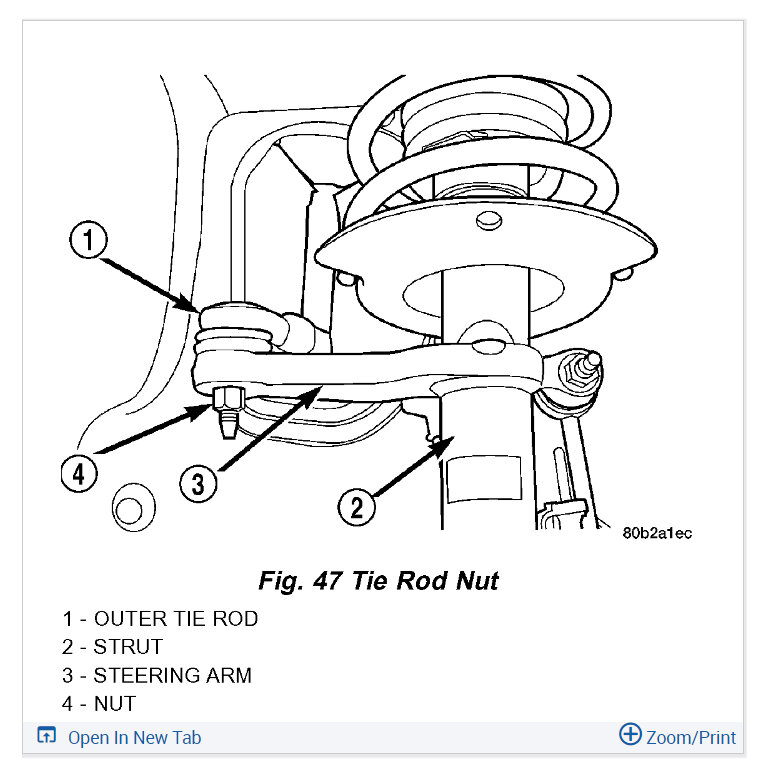 1
4
3
2
80b2a1ec

Fig. 47 Tie Rod Nut

1 - OUTER TIE ROD
2 - STRUT
3 - STEERING ARM
4 - NUT

Open In New Tab
Zoom/Print