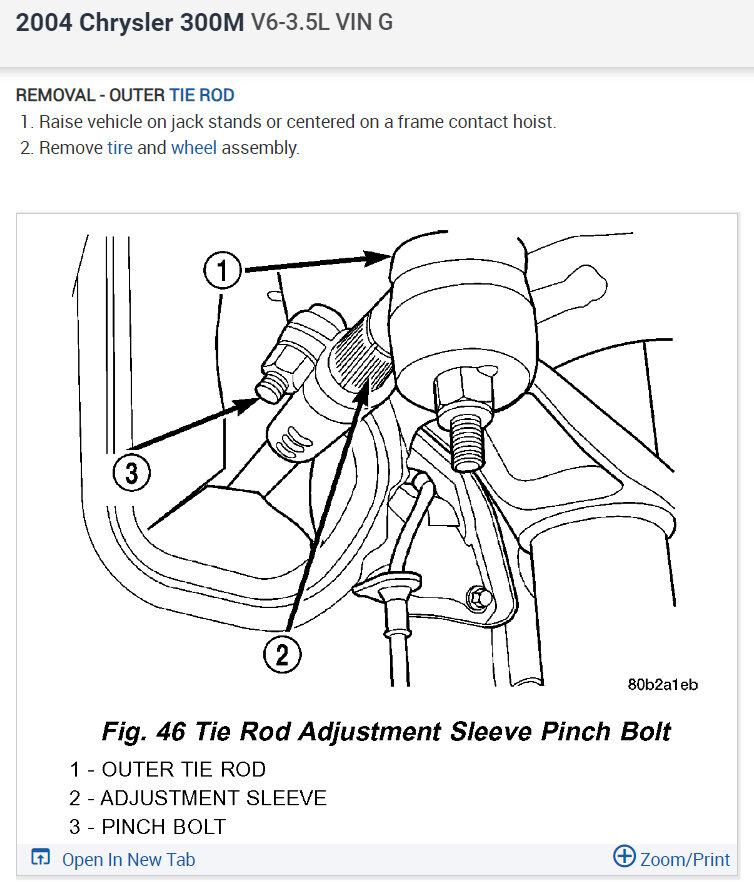 2004 Chrysler 300M V6-3.5L VIN G

REMOVAL - OUTER TIE ROD

1. Raise vehicle on jack stands or centered on a frame contact hoist.
2. Remove tire and wheel assembly.

1
3
2

80b2a1eb

Fig. 46 Tie Rod Adjustment Sleeve Pinch Bolt

1 - OUTER TIE ROD
2 - ADJUSTMENT SLEEVE
3 - PINCH BOLT

Open In New Tab

Zoom/Print