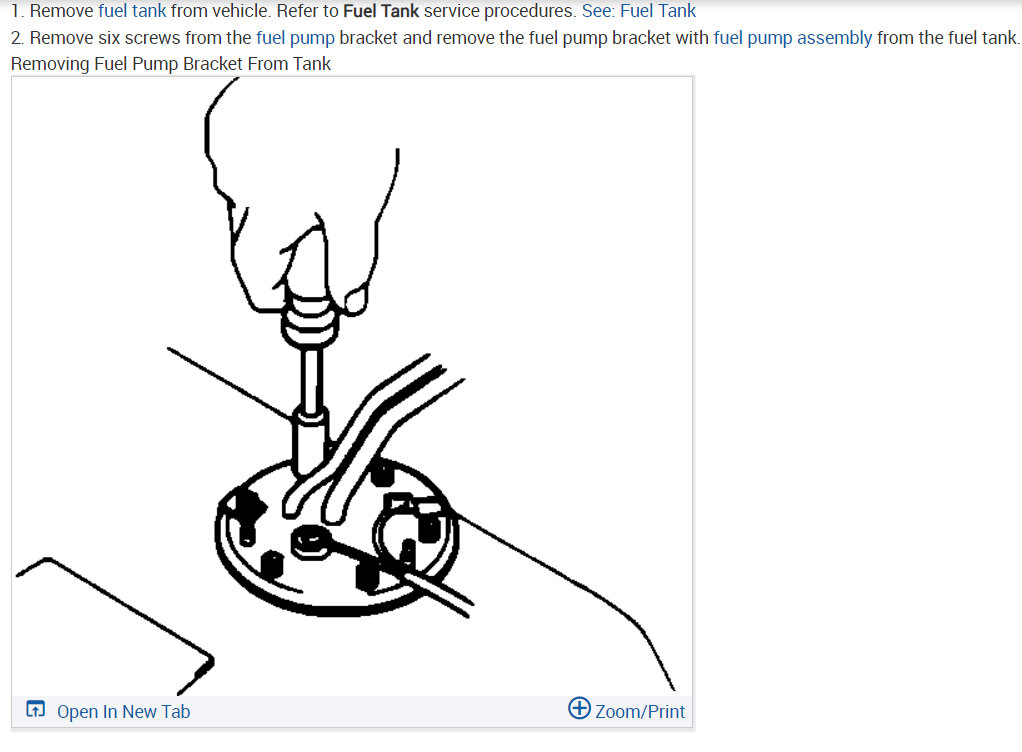 1. Remove fuel tank from vehicle. Refer to Fuel Tank service procedures. See: Fuel Tank

2. Remove six screws from the fuel pump bracket and remove the fuel pump bracket with fuel pump assembly from the fuel tank.

Removing Fuel Pump Bracket From Tank

Open In New Tab

Zoom/Print