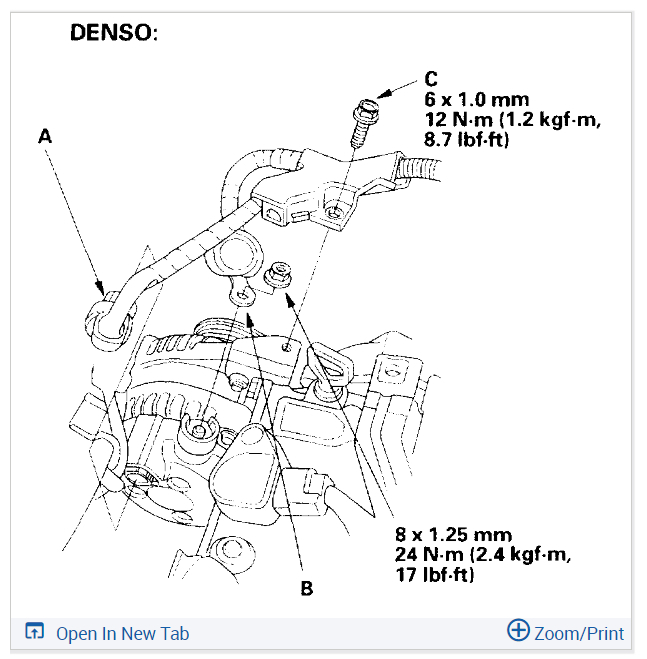 DENSO:

C
6 x 1.0 mm
12 N·m (1.2 kgf·m, 8.7 lbf·ft)

A

8 x 1.25 mm
24 N·m (2.4 kgf·m, 17 lbf·ft)

B

Open In New Tab

Zoom/Print