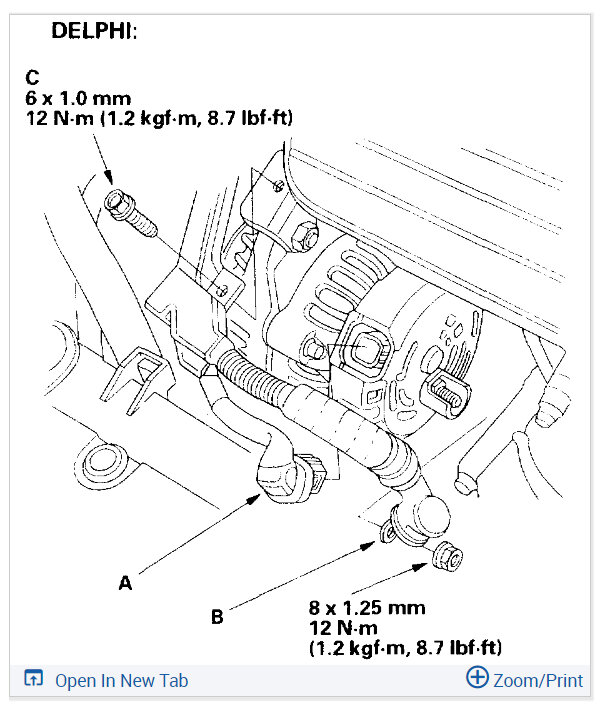 DELPHI:

C
6 x 1.0 mm
12 N·m (1.2 kgf·m, 8.7 lbf·ft)

A

B

8 x 1.25 mm
12 N·m
(1.2 kgf·m, 8.7 lbf·ft)

Open In New Tab

Zoom/Print