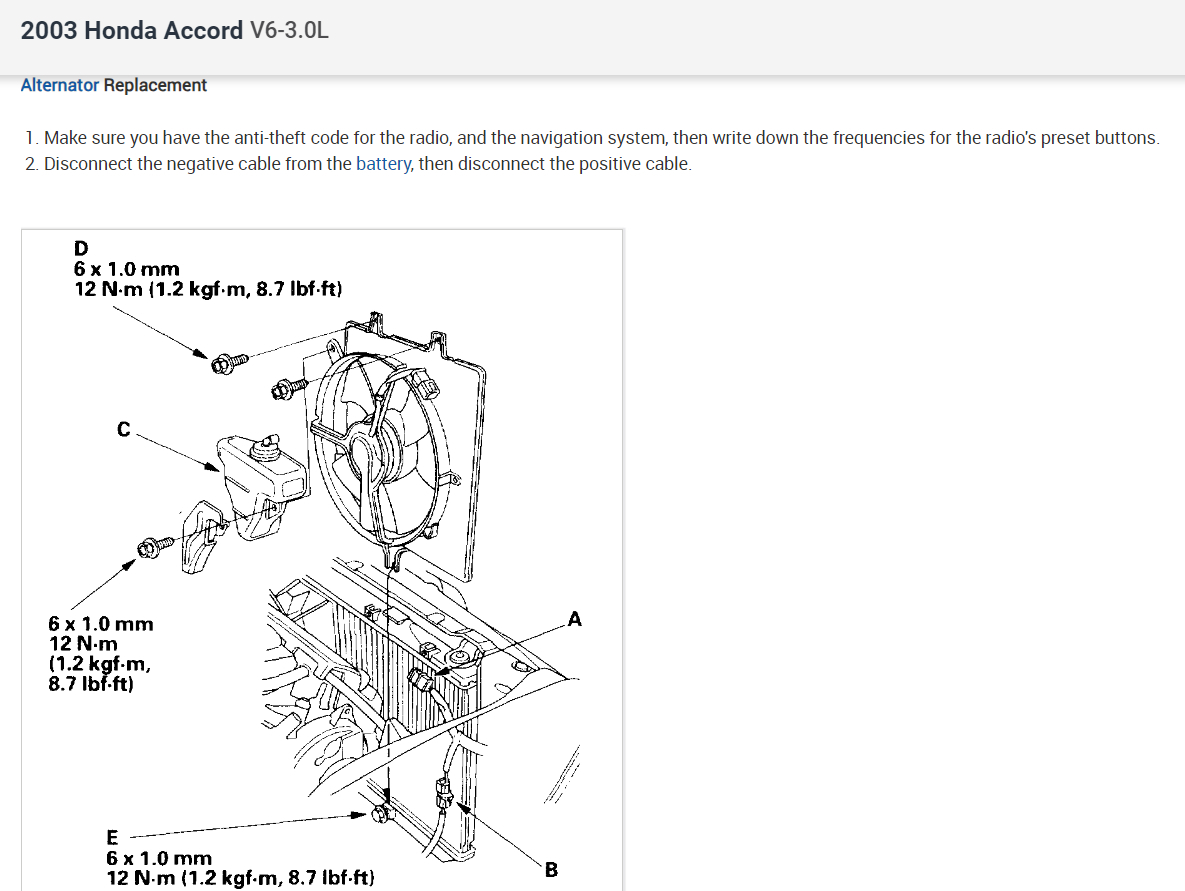 2003 Honda Accord V6-3.0L

Alternator Replacement

1. Make sure you have the anti-theft code for the radio, and the navigation system, then write down the frequencies for the radio's preset buttons.
2. Disconnect the negative cable from the battery, then disconnect the positive cable.

D
6 x 1.0 mm
12 N·m (1.2 kgf·m, 8.7 lbf·ft)

C

6 x 1.0 mm
12 N·m
(1.2 kgf·m,
8.7 lbf·ft)

A

E
6 x 1.0 mm
12 N·m (1.2 kgf·m, 8.7 lbf·ft)

B