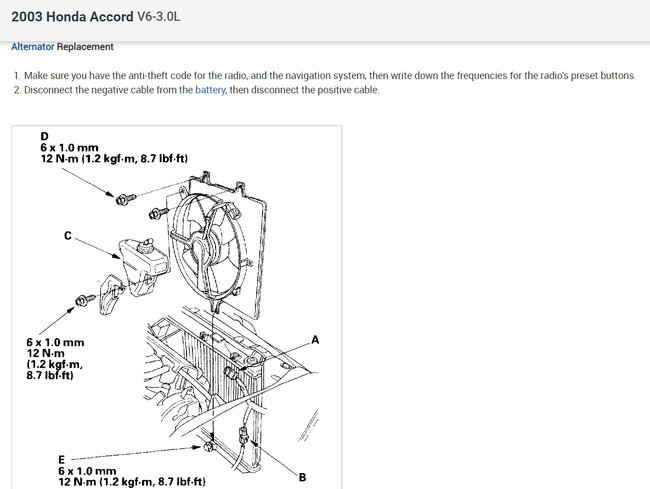 2003 Honda Accord V6-3.0L

Alternator Replacement

1. Make sure you have the anti-theft code for the radio, and the navigation system, then write down the frequencies for the radio's preset buttons.
2. Disconnect the negative cable from the battery, then disconnect the positive cable.

D
6 x 1.0 mm
12 N·m (1.2 kgf·m, 8.7 lbf·ft)

C

6 x 1.0 mm
12 N·m
(1.2 kgf·m,
8.7 lbf·ft)

A

E
6 x 1.0 mm
12 N·m (1.2 kgf·m, 8.7 lbf·ft)

B