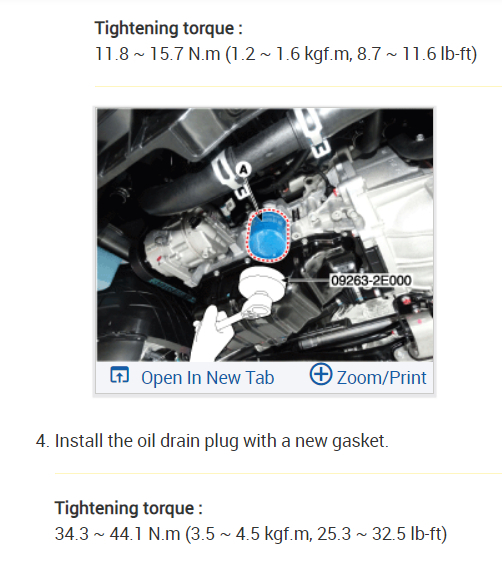 Tightening torque :
11.8 ~ 15.7 N.m (1.2 ~ 1.6 kgf.m, 8.7 ~ 11.6 lb-ft)

A

09263-2E000

Open In New Tab    Zoom/Print

4. Install the oil drain plug with a new gasket.

Tightening torque :
34.3 ~ 44.1 N.m (3.5 ~ 4.5 kgf.m, 25.3 ~ 32.5 lb-ft)