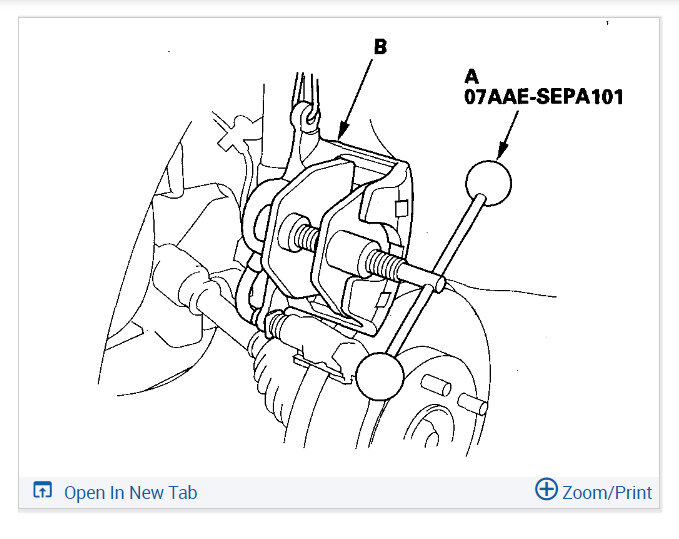 B

A
07AAE-SEPA101

Open In New Tab

Zoom/Print