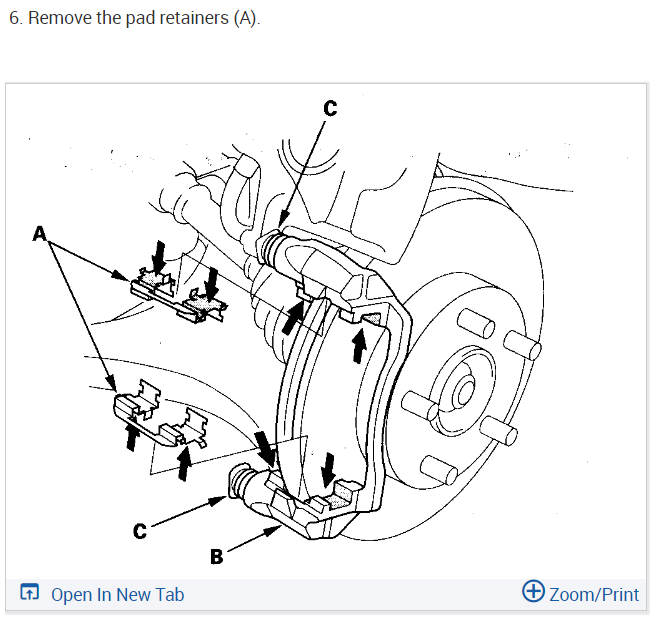 6. Remove the pad retainers (A).

C

A

C

B

Open In New Tab

Zoom/Print