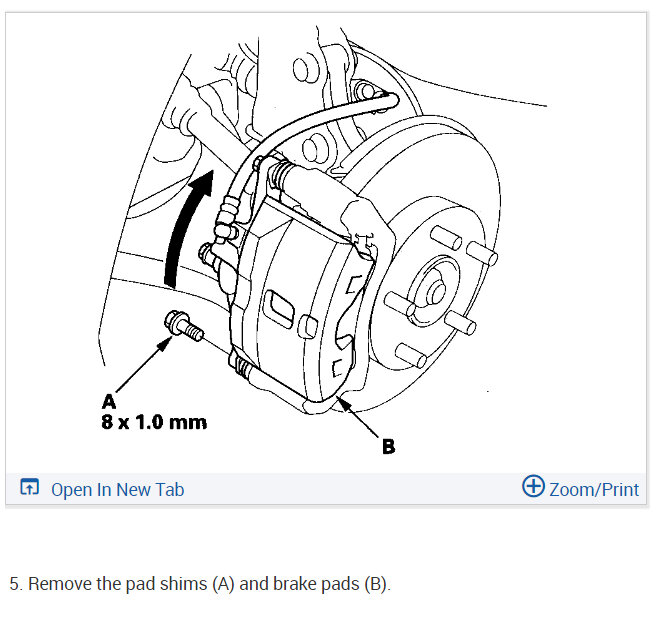 A
8 x 1.0 mm

B

Open In New Tab

Zoom/Print

5. Remove the pad shims (A) and brake pads (B).