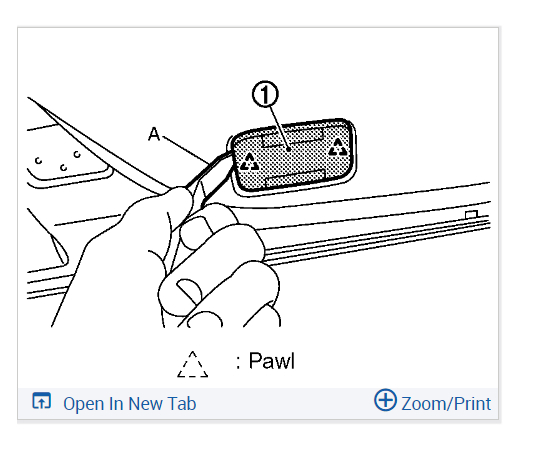 ①

A

: Pawl

Open In New Tab

Zoom/Print