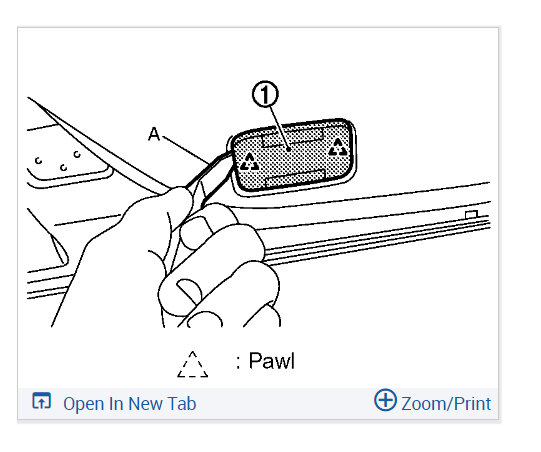 ①

A

: Pawl

Open In New Tab

Zoom/Print