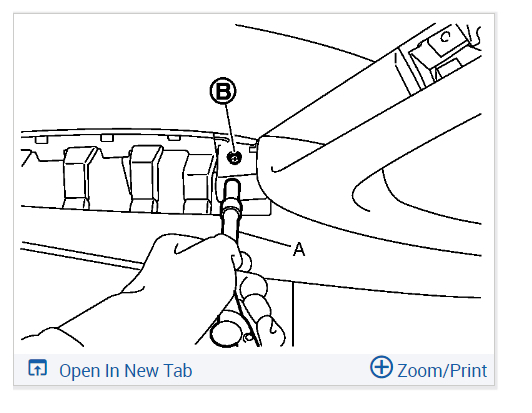 B

A

Open In New Tab

Zoom/Print