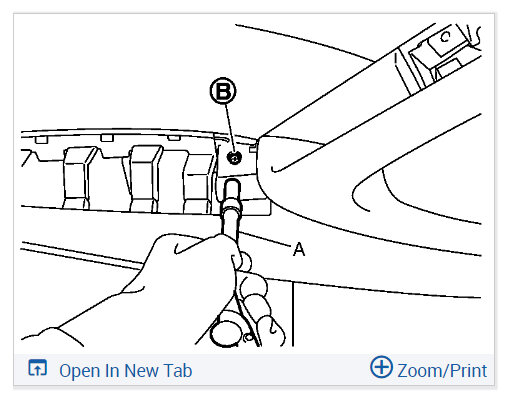 B

A

Open In New Tab

Zoom/Print