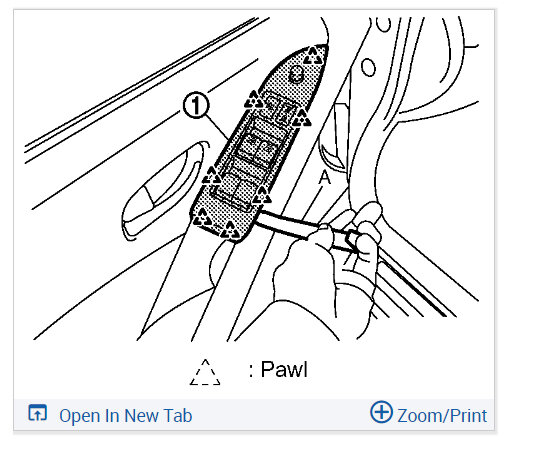 ①

A

: Pawl

Open In New Tab

Zoom/Print