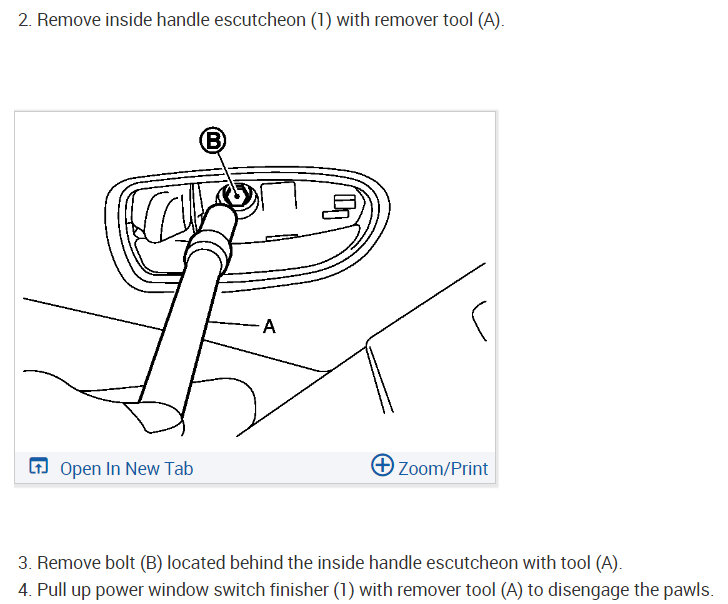 2. Remove inside handle escutcheon (1) with remover tool (A).

B

A

Open In New Tab

Zoom/Print

3. Remove bolt (B) located behind the inside handle escutcheon with tool (A).

4. Pull up power window switch finisher (1) with remover tool (A) to disengage the pawls.