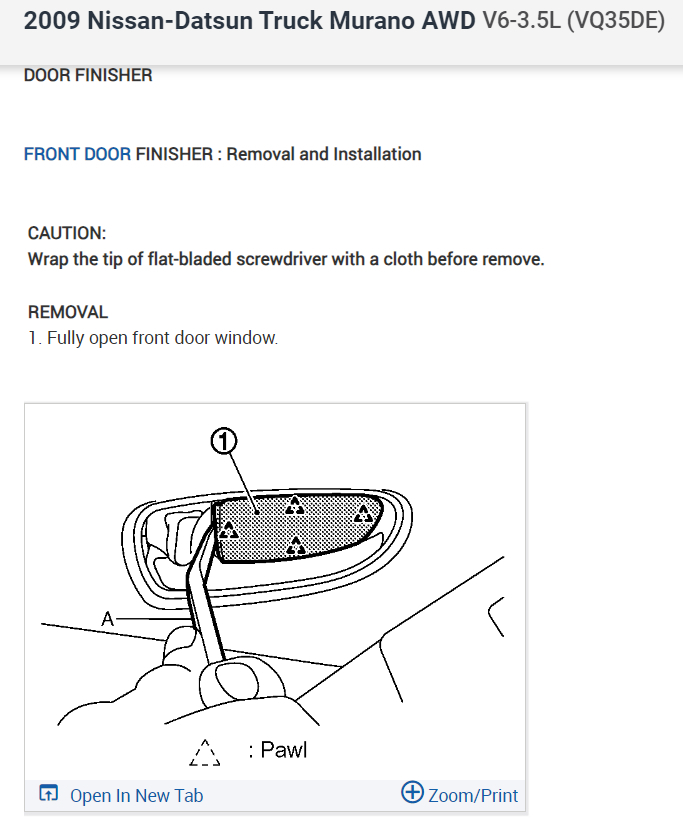 2009 Nissan-Datsun Truck Murano AWD V6-3.5L (VQ35DE)

DOOR FINISHER

FRONT DOOR FINISHER : Removal and Installation

CAUTION:
Wrap the tip of flat-bladed screwdriver with a cloth before remove.

REMOVAL
1. Fully open front door window.

1

A

: Pawl

Open In New Tab

Zoom/Print