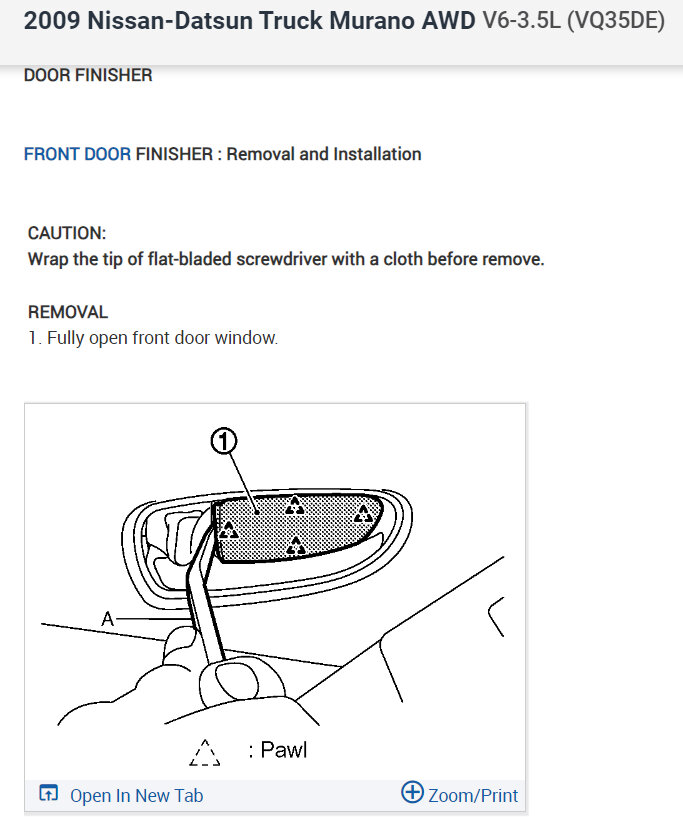 2009 Nissan-Datsun Truck Murano AWD V6-3.5L (VQ35DE)

DOOR FINISHER

FRONT DOOR FINISHER : Removal and Installation

CAUTION:
Wrap the tip of flat-bladed screwdriver with a cloth before remove.

REMOVAL
1. Fully open front door window.

1

A

: Pawl

Open In New Tab

Zoom/Print