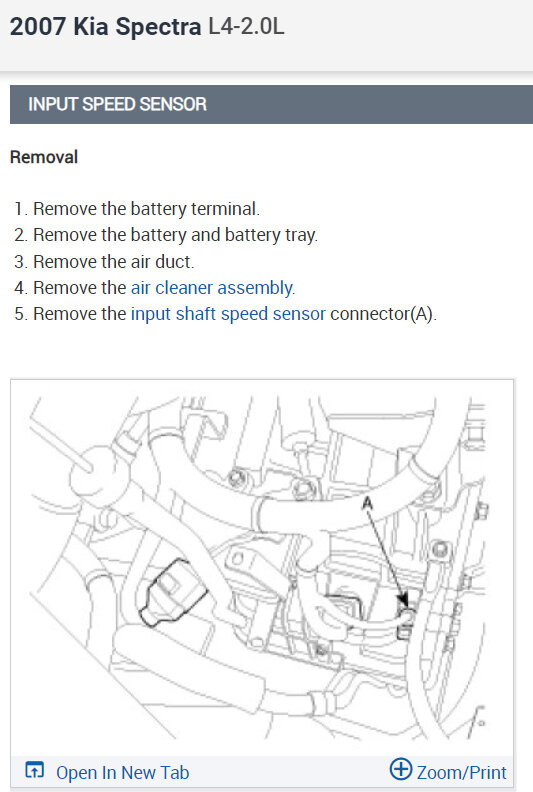 2007 Kia Spectra L4-2.0L

INPUT SPEED SENSOR

Removal

1. Remove the battery terminal.
2. Remove the battery and battery tray.
3. Remove the air duct.
4. Remove the air cleaner assembly.
5. Remove the input shaft speed sensor connector(A).

A

Open In New Tab

Zoom/Print