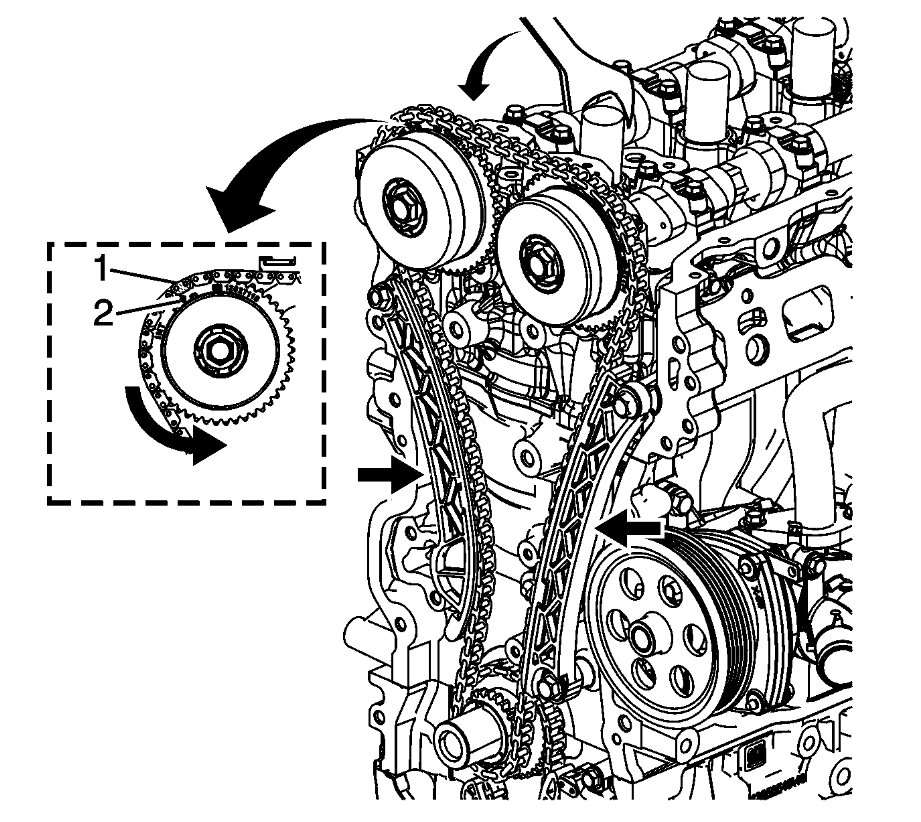 1
2