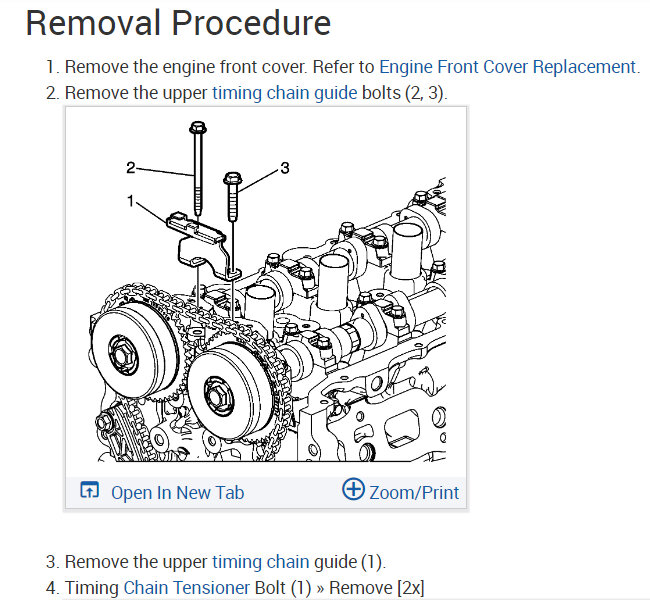 Removal Procedure

1. Remove the engine front cover. Refer to Engine Front Cover Replacement.
2. Remove the upper timing chain guide bolts (2, 3).

2
3
1

Open In New Tab
Zoom/Print

3. Remove the upper timing chain guide (1).
4. Timing Chain Tensioner Bolt (1) » Remove [2x]