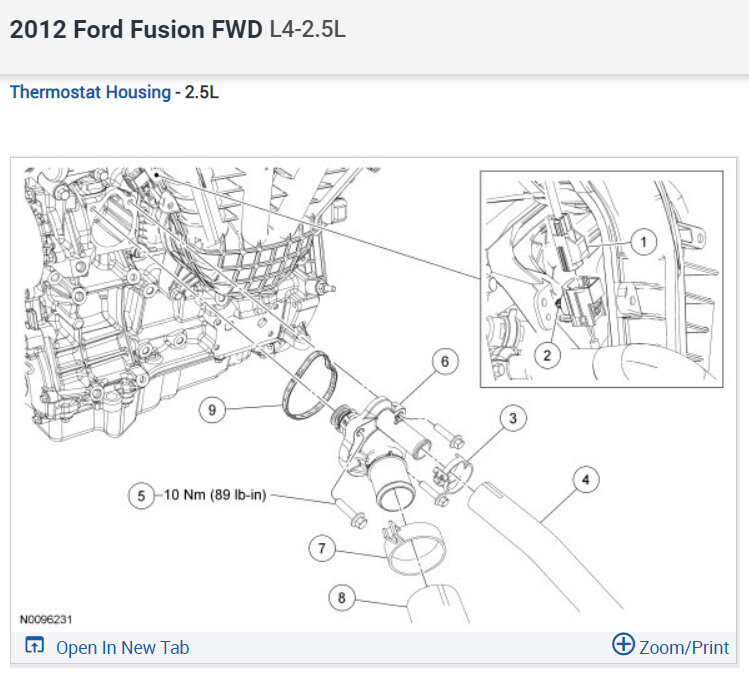 2012 Ford Fusion FWD L4-2.5L

Thermostat Housing - 2.5L

1

2

6

3

9

4

5 10 Nm (89 lb-in)

7

8

N0096231

Open In New Tab

Zoom/Print