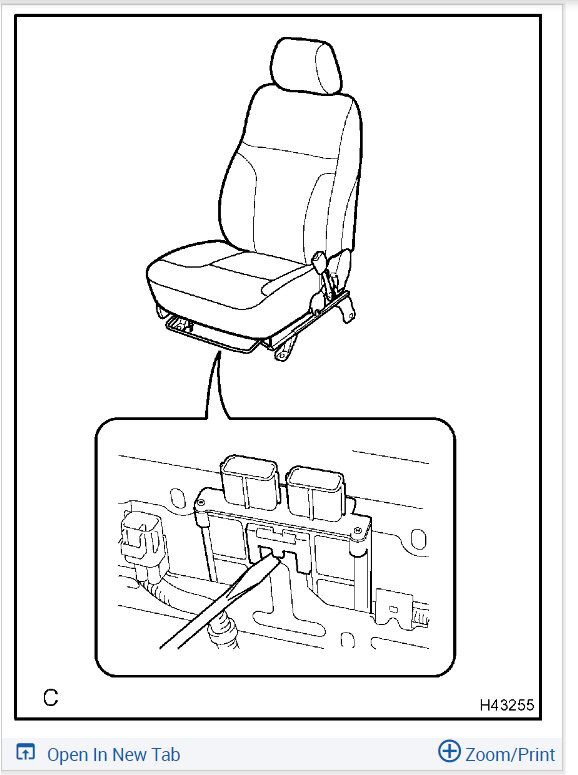 C

H43255

Open In New Tab

Zoom/Print