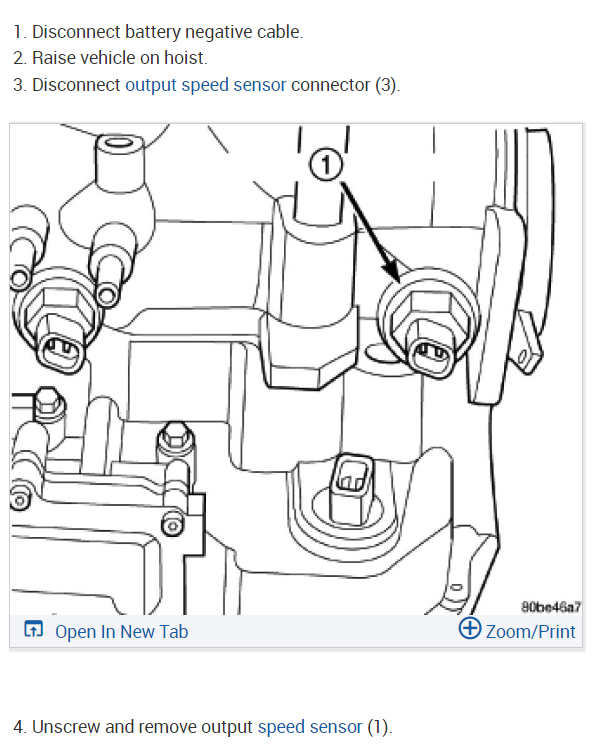 1. Disconnect battery negative cable.
2. Raise vehicle on hoist.
3. Disconnect output speed sensor connector (3).

1

80be46a7

Open In New Tab

Zoom/Print

4. Unscrew and remove output speed sensor (1).