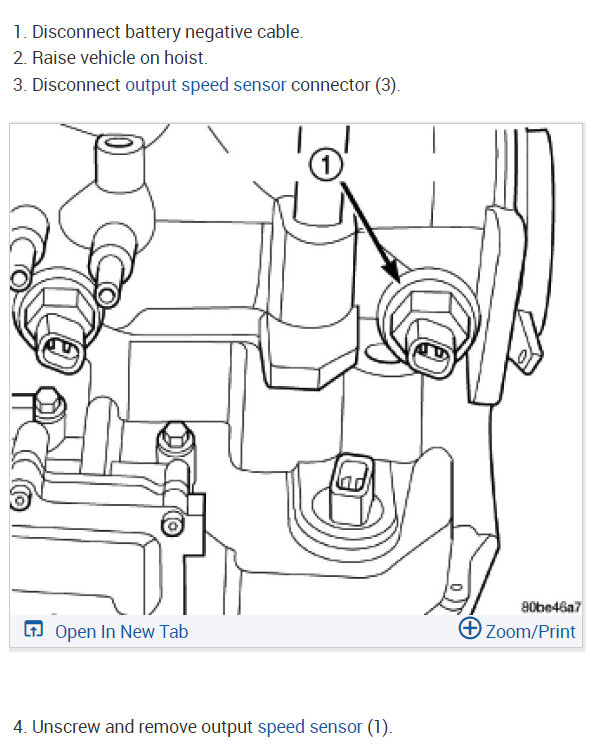 1. Disconnect battery negative cable.
2. Raise vehicle on hoist.
3. Disconnect output speed sensor connector (3).

1

80be46a7

Open In New Tab

Zoom/Print

4. Unscrew and remove output speed sensor (1).