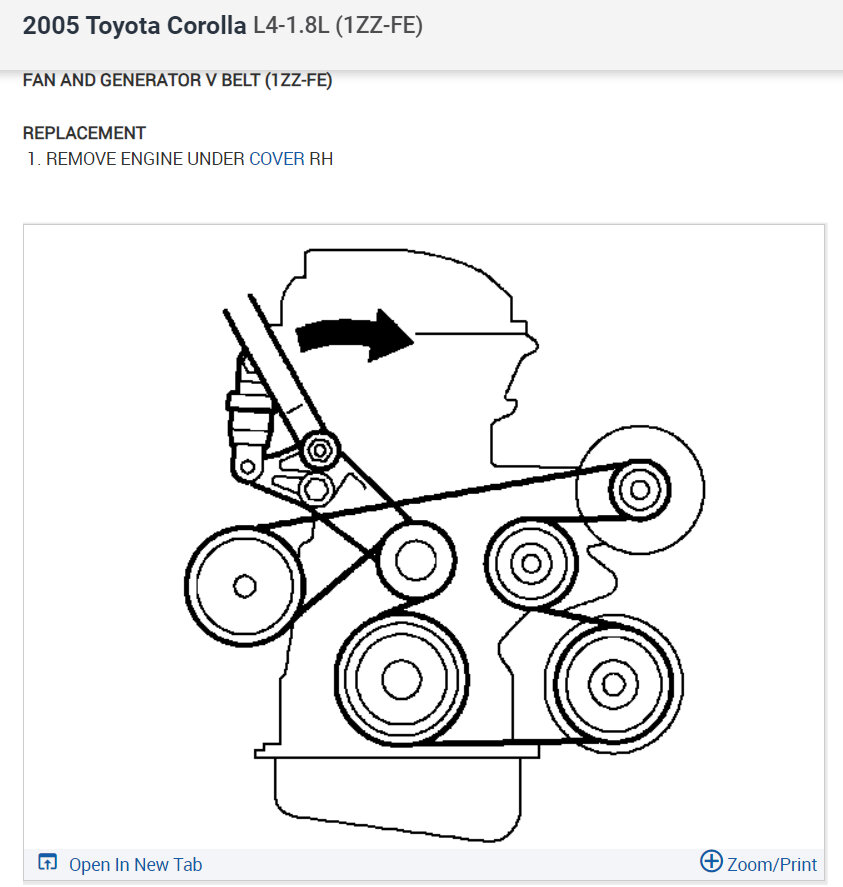 2005 Toyota Corolla L4-1.8L (1ZZ-FE)

FAN AND GENERATOR V BELT (1ZZ-FE)

REPLACEMENT
1. REMOVE ENGINE UNDER COVER RH

Open In New Tab

Zoom/Print