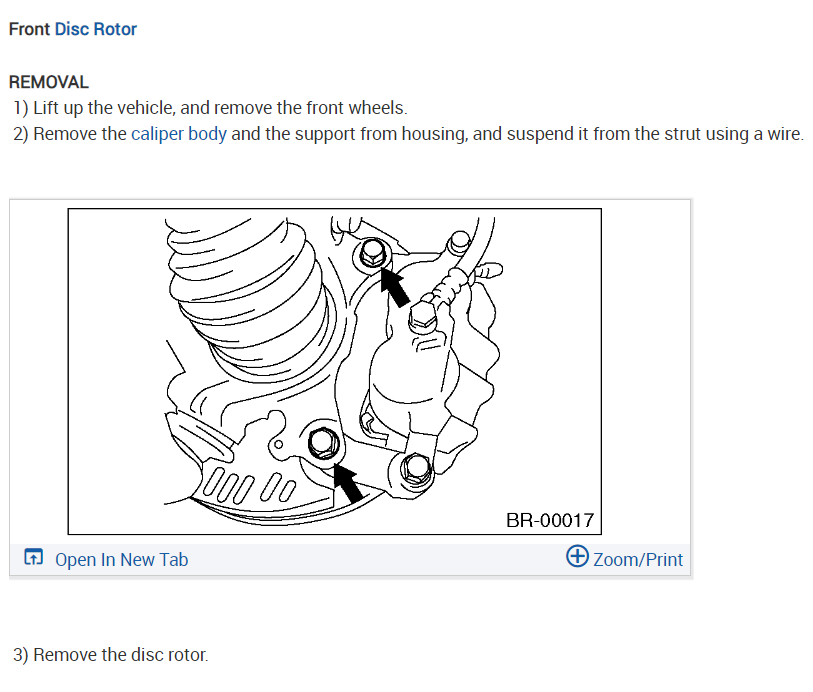 Front Disc Rotor

REMOVAL
1) Lift up the vehicle, and remove the front wheels.
2) Remove the caliper body and the support from housing, and suspend it from the strut using a wire.

BR-00017

Open In New Tab

Zoom/Print

3) Remove the disc rotor.